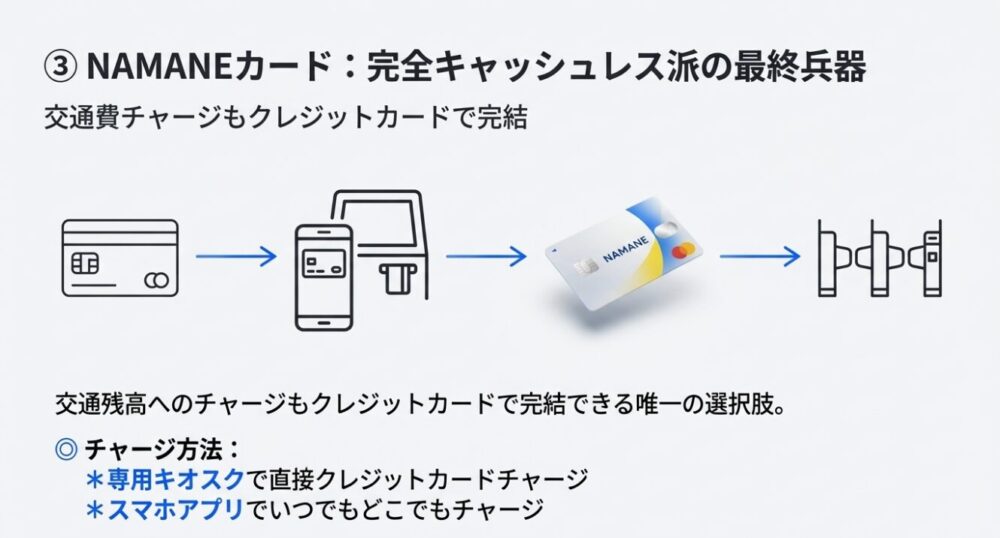 ③ NAMANEカード：完全キャッシュレス派の最終兵器

交通費チャージもクレジットカードで完結

NAMANE

交通残高へのチャージもクレジットカードで完結できる唯一の選択肢。

◎ チャージ方法：
＊専用キオスクで直接クレジットカードチャージ
＊スマホアプリでいつでもどこでもチャージ